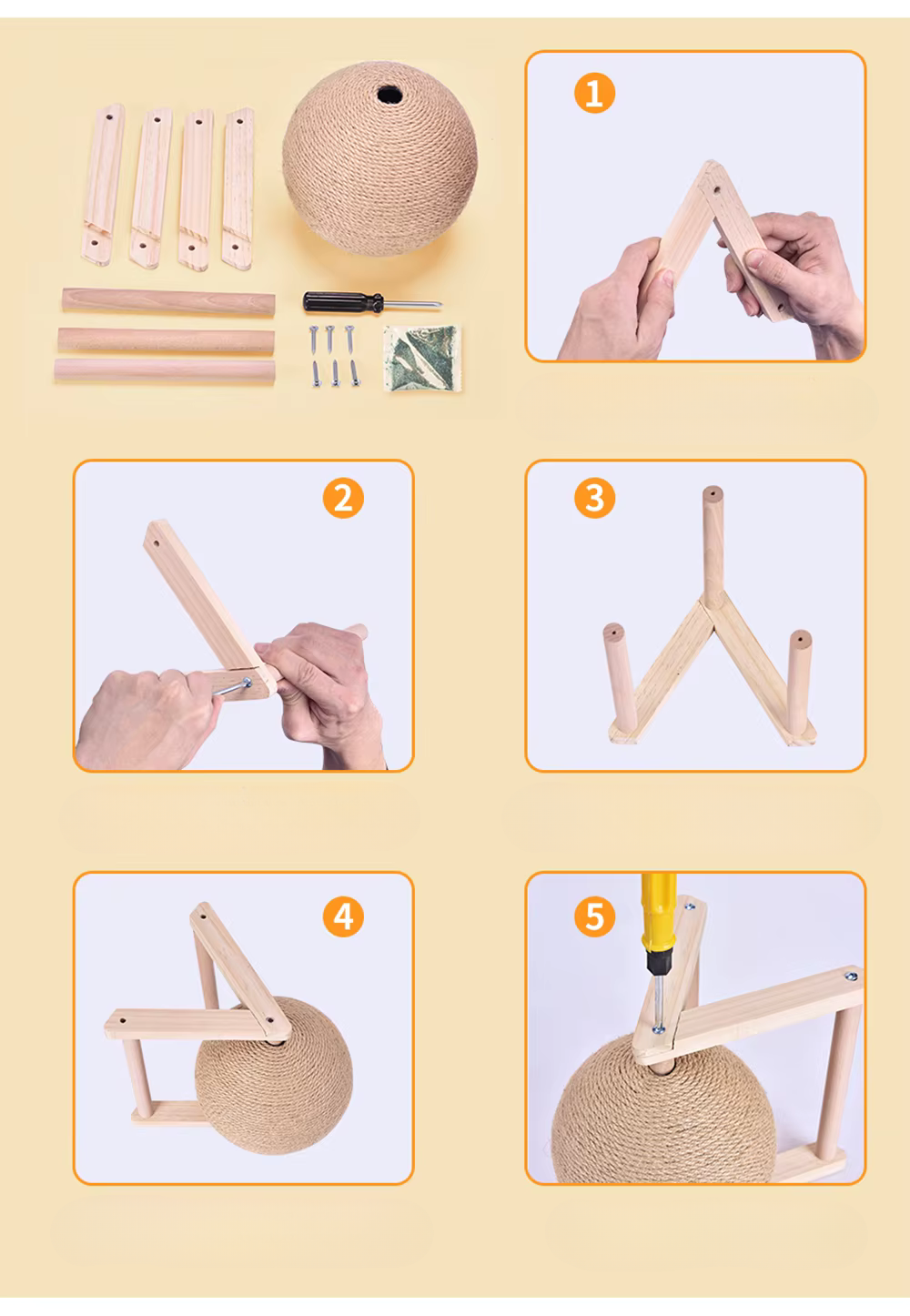 1

2

3

4

5