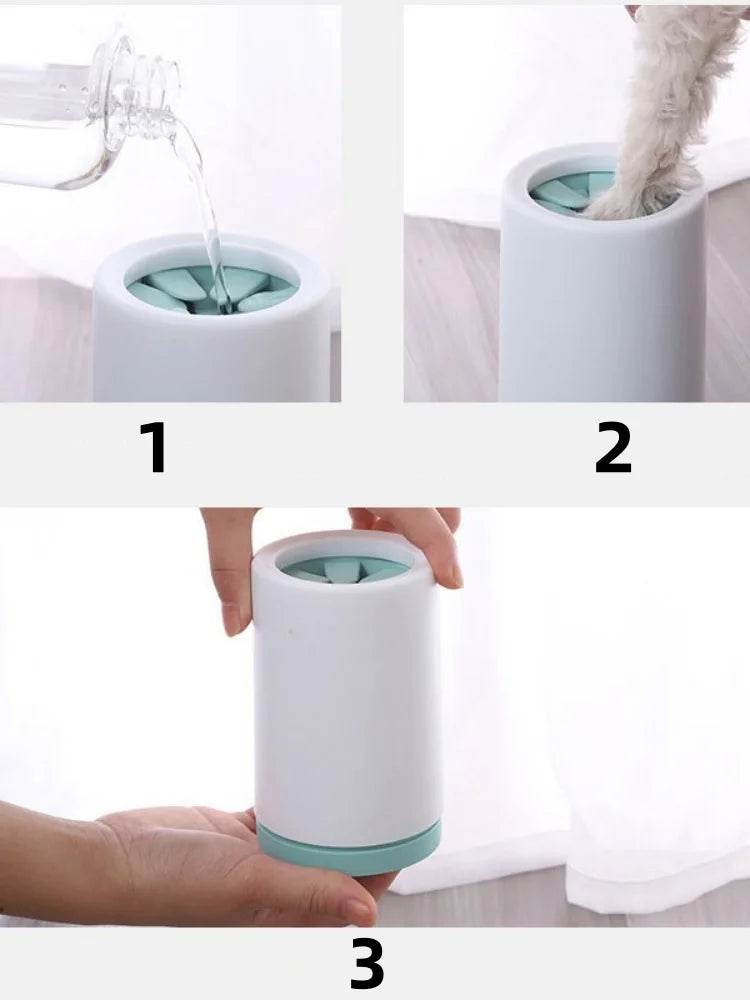 1

2

3